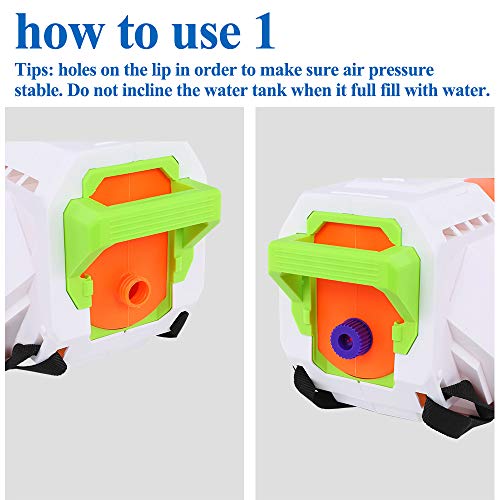 how to use 1

Tips: holes on the lip in order to make sure air pressure stable. Do not incline the water tank when it full fill with water.