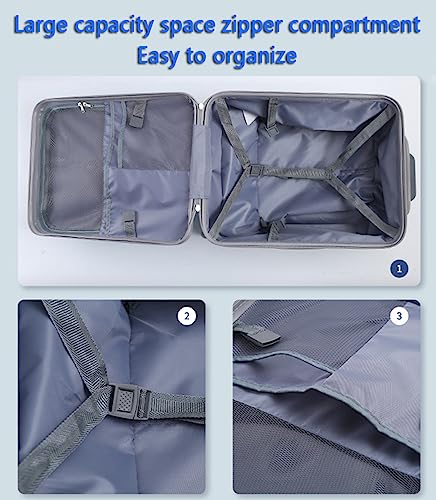 Large capacity space zipper compartment
Easy to organize

1

2

3