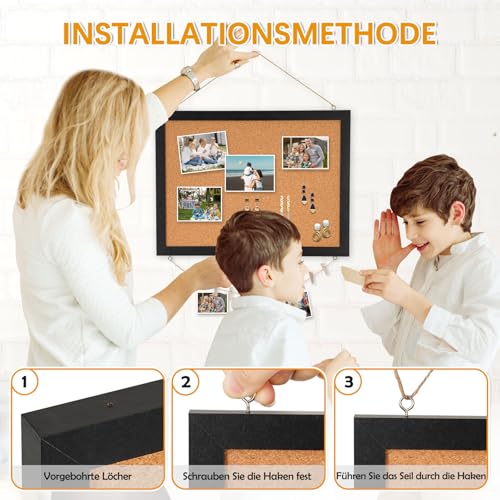 INSTALLATIONSMETHODE

1
Vorgebohrte Löcher

2
Schrauben Sie die Haken fest

3
Führen Sie das Seil durch die Haken