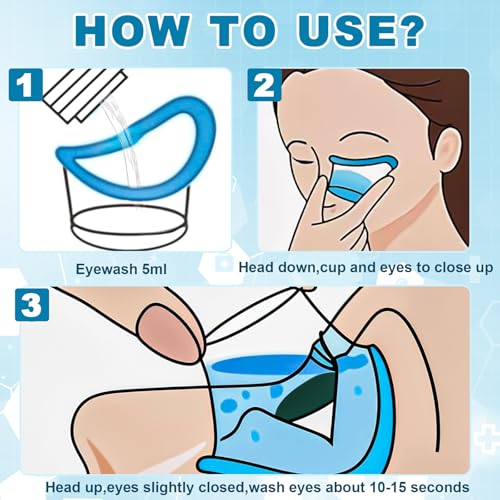 HOW TO USE?

1

Eyewash 5ml

2

Head down,cup and eyes to close up

3

Head up,eyes slightly closed,wash eyes about 10-15 seconds