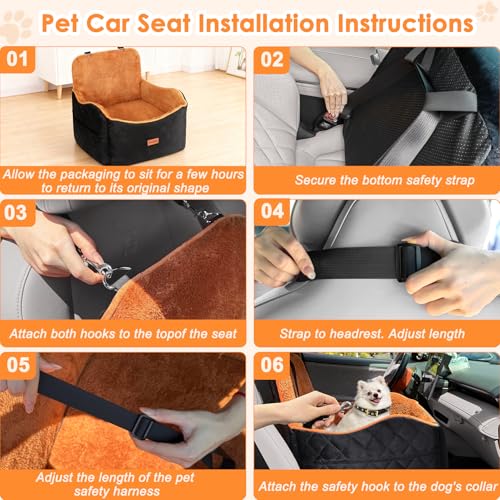 Pet Car Seat Installation Instructions

01

Allow the packaging to sit for a few hours to return to its original shape

02

Secure the bottom safety strap

03

Attach both hooks to the topof the seat

04

Strap to headrest. Adjust length

05

Adjust the length of the pet safety harness

06

Attach the safety hook to the dog's collar