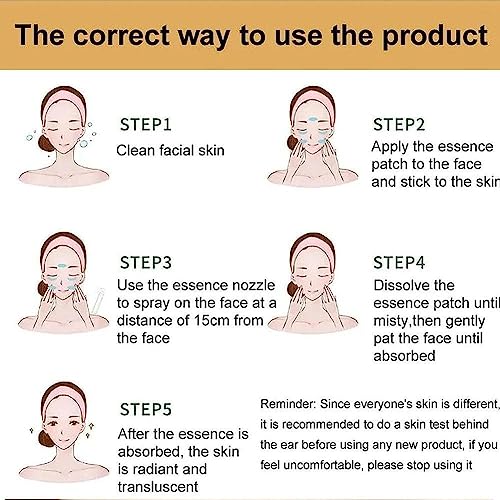 The correct way to use the product

STEP1
Clean facial skin

STEP2
Apply the essence patch to the face and stick to the skin

STEP3
Use the essence nozzle to spray on the face at a distance of 15cm from the face

STEP4
Dissolve the essence patch until misty,then gently pat the face until absorbed

STEP5
After the essence is absorbed, the skin is radiant and transluscent

Reminder: Since everyone's skin is different, it is recommended to do a skin test behind the ear before using any new product, if you feel uncomfortable, please stop using it