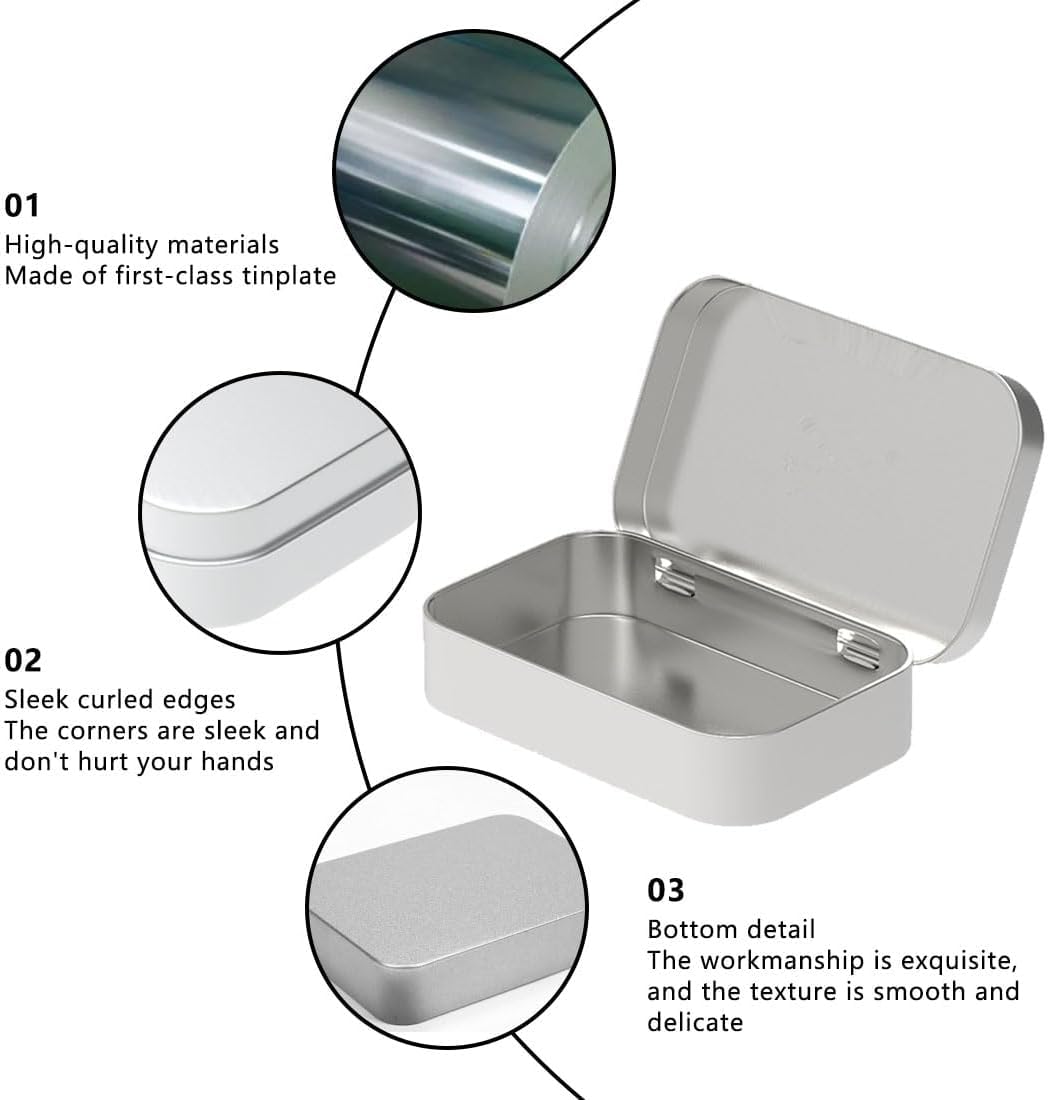 01
High-quality materials
Made of first-class tinplate

02
Sleek curled edges
The corners are sleek and don't hurt your hands

03
Bottom detail
The workmanship is exquisite, and the texture is smooth and delicate