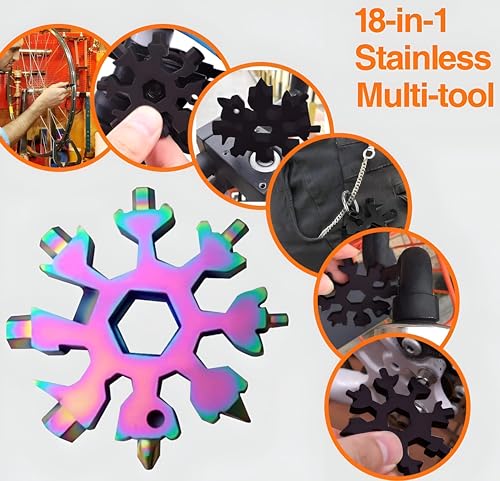 18-in-1
Stainless
Multi-tool