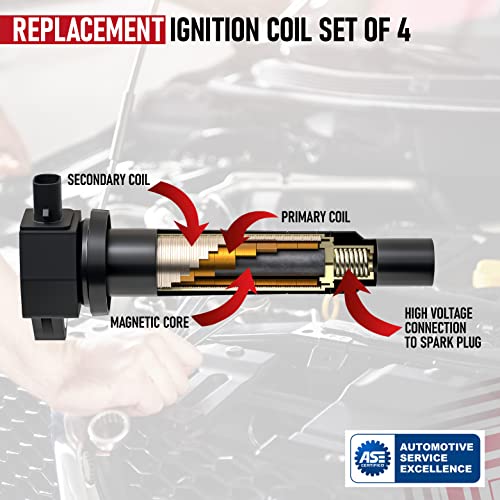 REPLACEMENT IGNITION COIL SET OF 4

SECONDARY COIL

PRIMARY COIL

MAGNETIC CORE

HIGH VOLTAGE CONNECTION TO SPARK PLUG

ASE CERTIFIED

AUTOMOTIVE SERVICE EXCELLENCE