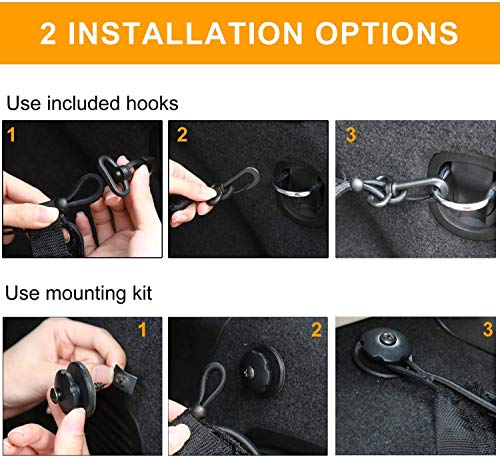 2 INSTALLATION OPTIONS

Use included hooks

1

2

3

Use mounting kit

1

2

3