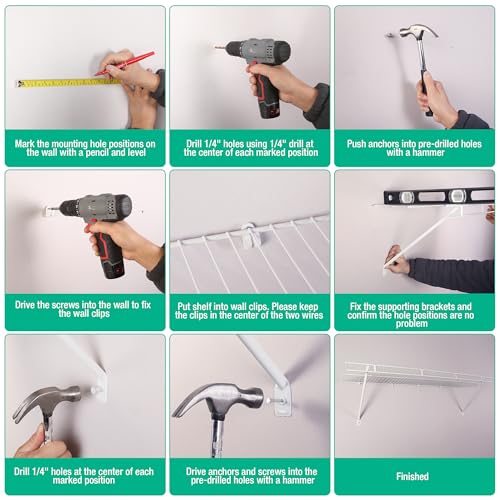 Mark the mounting hole positions on the wall with a pencil and level

Drill 1/4" holes using 1/4" drill at the center of each marked position

Push anchors into pre-drilled holes with a hammer

Drive the screws into the wall to fix the wall clips

Put shelf into wall clips. Please keep the clips in the center of the two wires

Fix the supporting brackets and confirm the hole positions are no problem

Drill 1/4" holes at the center of each marked position

Drive anchors and screws into the pre-drilled holes with a hammer

Finished