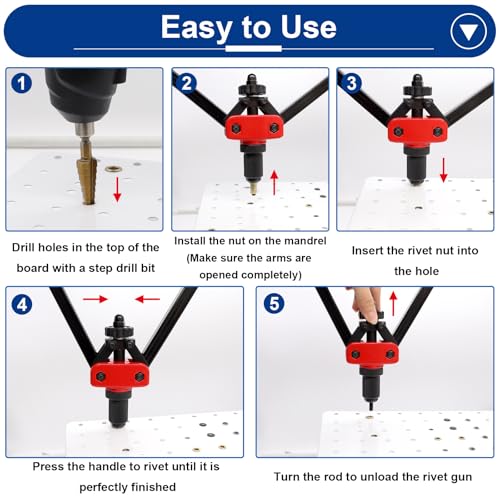 Easy to Use

1

Drill holes in the top of the board with a step drill bit

2

Install the nut on the mandrel (Make sure the arms are opened completely)

3

Insert the rivet nut into the hole

4

Press the handle to rivet until it is perfectly finished

5

Turn the rod to unload the rivet gun