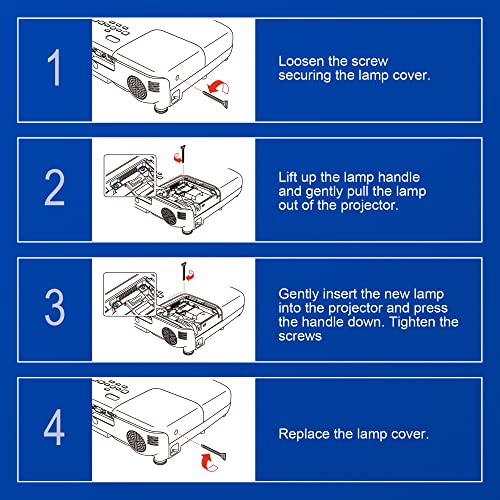 1

Loosen the screw securing the lamp cover.

2

Lift up the lamp handle and gently pull the lamp out of the projector.

3

Gently insert the new lamp into the projector and press the handle down. Tighten the screws

4

Replace the lamp cover.