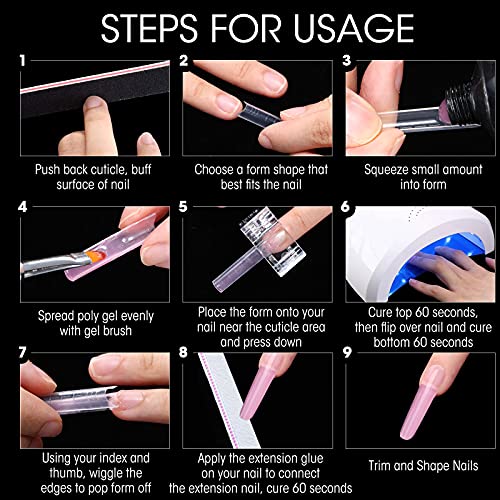 STEPS FOR USAGE

1

Push back cuticle, buff surface of nail

2

Choose a form shape that best fits the nail

3

Squeeze small amount into form

4

Spread poly gel evenly with gel brush

5

Place the form onto your nail near the cuticle area and press down

6

Cure top 60 seconds, then flip over nail and cure bottom 60 seconds

7

Using your index and thumb, wiggle the edges to pop form off

8

Apply the extension glue on your nail to connect the extension nail, cure 60 seconds

9

Trim and Shape Nails