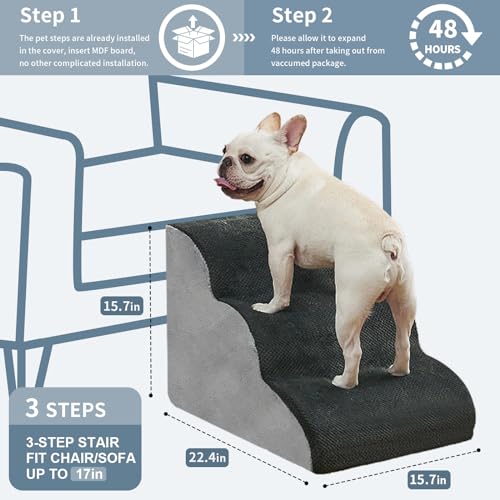 Step 1

The pet steps are already installed in the cover, insert MDF board, no other complicated installation.

Step 2

Please allow it to expand 48 hours after taking out from vaccumed package.

48 HOURS

15.7in

3 STEPS

3-STEP STAIR FIT CHAIR/SOFA UP TO 17in

22.4in

15.7in