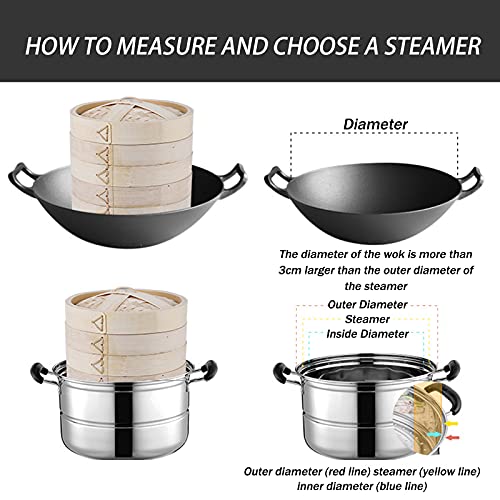 HOW TO MEASURE AND CHOOSE A STEAMER

Diameter

The diameter of the wok is more than 3cm larger than the outer diameter of the steamer

Outer Diameter
Steamer
Inside Diameter

Outer diameter (red line) steamer (yellow line) inner diameter (blue line)