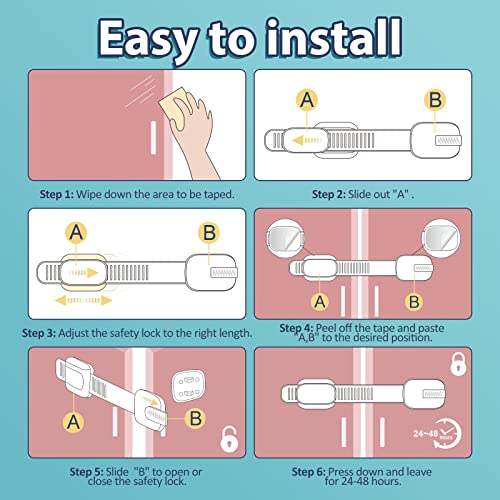 Easy to install

Step 1: Wipe down the area to be taped.

A

B

Step 2: Slide out "A" .

A

B

Step 3: Adjust the safety lock to the right length.

A

B

Step 4: Peel off the tape and paste "A,B" to the desired position.

A

B

Step 5: Slide "B" to open or close the safety lock.

24~48 hours

Step 6: Press down and leave for 24-48 hours.