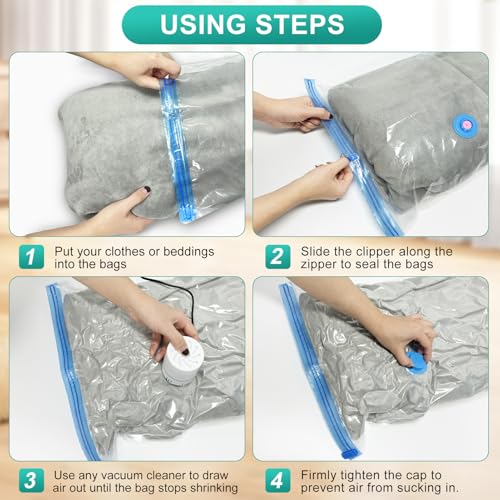 USING STEPS

1 Put your clothes or beddings into the bags

2 Slide the clipper along the zipper to seal the bags

3 Use any vacuum cleaner to draw air out until the bag stops shrinking

4 Firmly tighten the cap to prevent air from sucking in.