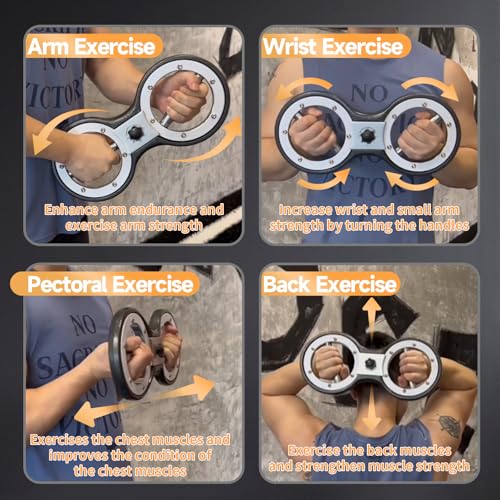 Arm Exercise

NO VICTOR

Enhance arm endurance and exercise arm strength

Wrist Exercise

NO VICTOR

Increase wrist and small arm strength by turning the handles

Pectoral Exercise

NO SACR NO VICTO

Exercises the chest muscles and improves the condition of the chest muscles

Back Exercise

Exercise the back muscles and strengthen muscle strength