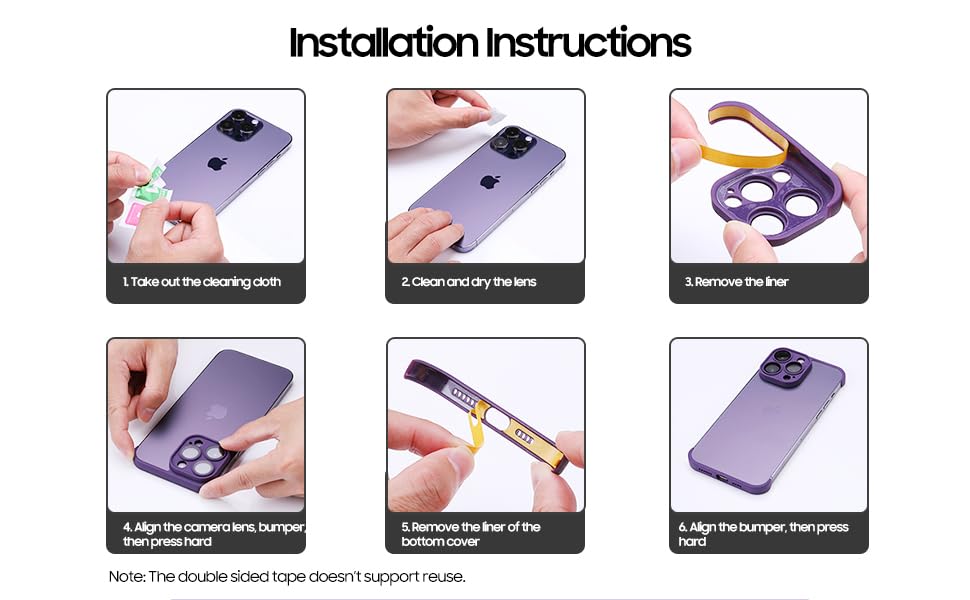 Installation Instructions

1. Take out the cleaning cloth

2. Clean and dry the lens

3. Remove the liner

4. Align the camera lens, bumper, then press hard

5. Remove the liner of the bottom cover

6. Align the bumper, then press hard

Note: The double sided tape doesn't support reuse.