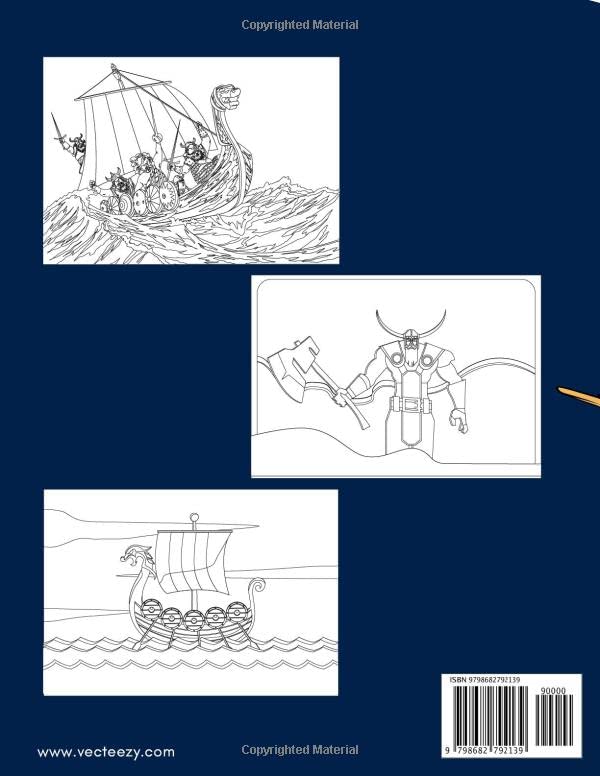 Copyrighted Material

ISBN 9798682792139

90000

9 798682 792139

www.vecteezy.com

Copyrighted Material