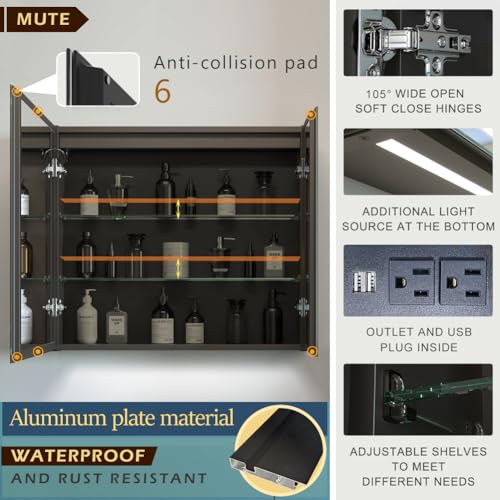 MUTE

Anti-collision pad
6

Aluminum plate material
WATERPROOF
AND RUST RESISTANT

105° WIDE OPEN
SOFT CLOSE HINGES

ADDITIONAL LIGHT
SOURCE AT THE BOTTOM

OUTLET AND USB
PLUG INSIDE

ADJUSTABLE SHELVES
TO MEET
DIFFERENT NEEDS