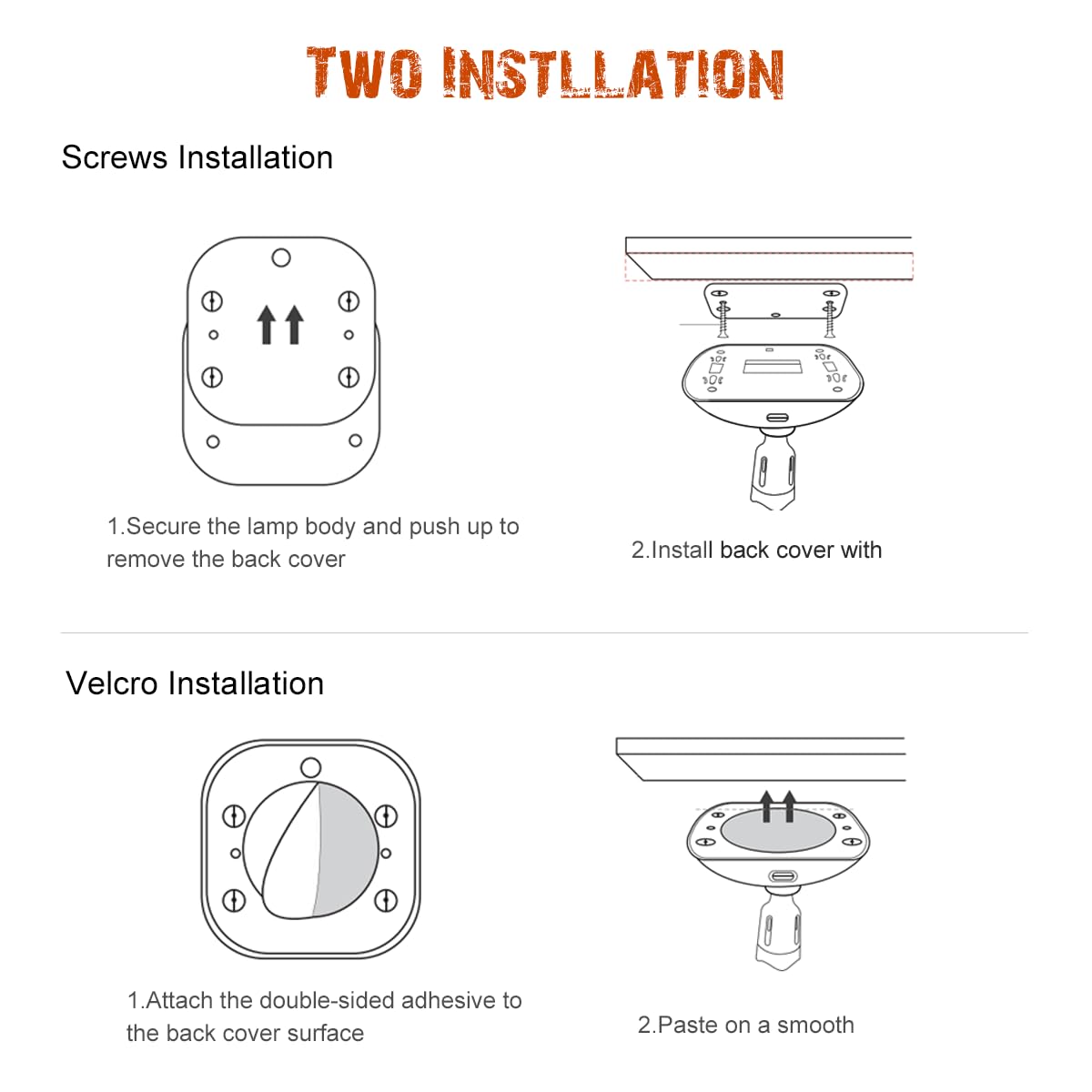 TWO INSTLLATION

Screws Installation

1.Secure the lamp body and push up to remove the back cover

2.Install back cover with

Velcro Installation

1.Attach the double-sided adhesive to the back cover surface

2.Paste on a smooth