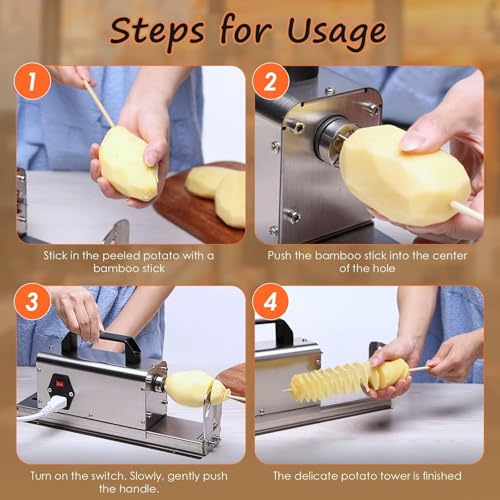 Steps for Usage

1

Stick in the peeled potato with a bamboo stick

2

Push the bamboo stick into the center of the hole

3

Turn on the switch. Slowly, gently push the handle.

4

The delicate potato tower is finished