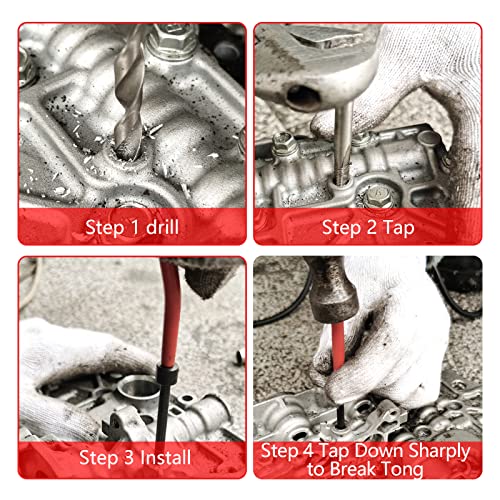 Step 1 drill

Step 2 Tap

Step 3 Install

Step 4 Tap Down Sharply to Break Tong