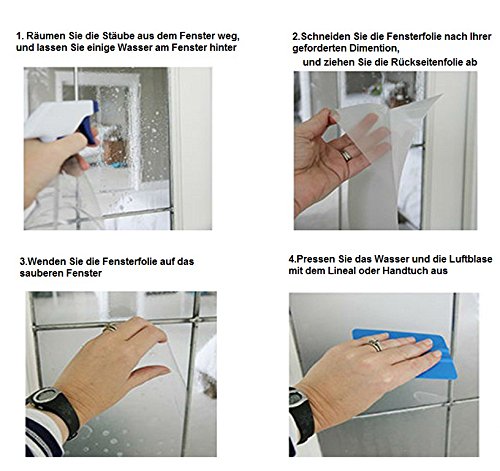 1. Räumen Sie die Stäube aus dem Fenster weg, und lassen Sie einige Wasser am Fenster hinter

2.Schneiden Sie die Fensterfolie nach Ihrer geforderten Dimention, und ziehen Sie die Rückseitenfolie ab

3.Wenden Sie die Fensterfolie auf das sauberen Fenster

4.Pressen Sie das Wasser und die Luftblase mit dem Lineal oder Handtuch aus