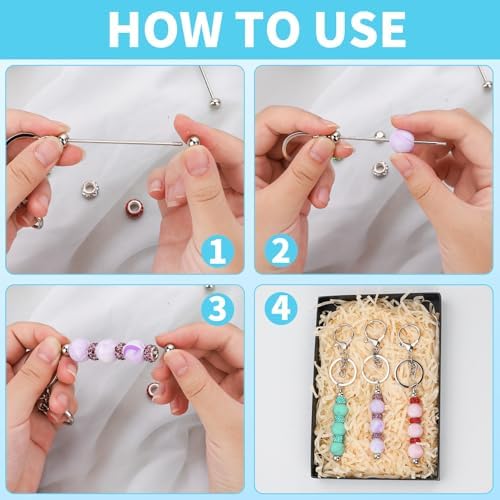 HOW TO USE

1

2

3

4