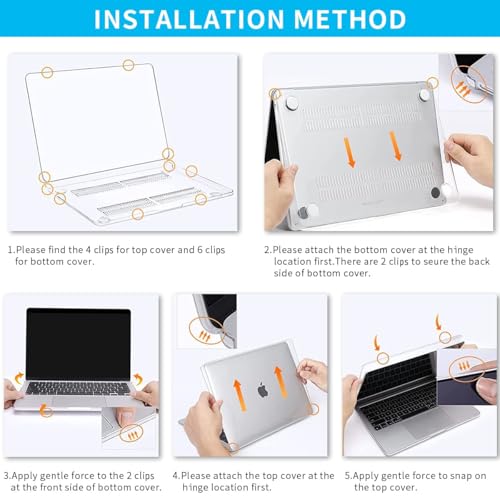 INSTALLATION METHOD

1.Please find the 4 clips for top cover and 6 clips for bottom cover.

2.Please attach the bottom cover at the hinge location first.There are 2 clips to seure the back side of bottom cover.

3.Apply gentle force to the 2 clips at the front side of bottom cover.

4.Please attach the top cover at the hinge location first.

5.Apply gentle force to snap on the top cover.