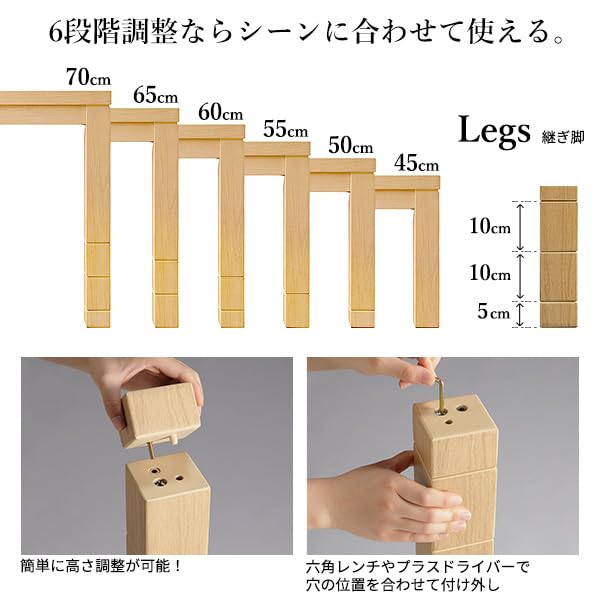 6段階調整ならシーンに合わせて使える。

70cm
65cm
60cm
55cm
50cm
45cm

Legs 継ぎ脚

10cm
10cm
5cm

簡単に高さ調整が可能！

六角レンチやプラスドライバーで穴の位置を合わせて付け外し