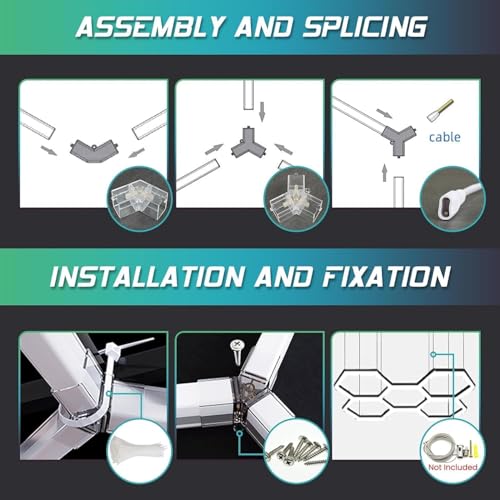 ASSEMBLY AND SPLICING

cable

INSTALLATION AND FIXATION

Not Included