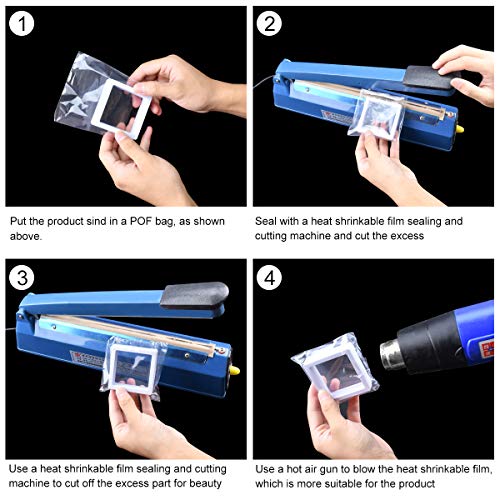 1

Put the product sind in a POF bag, as shown above.

2

Seal with a heat shrinkable film sealing and cutting machine and cut the excess

3

Use a heat shrinkable film sealing and cutting machine to cut off the excess part for beauty

4

Use a hot air gun to blow the heat shrinkable film, which is more suitable for the product