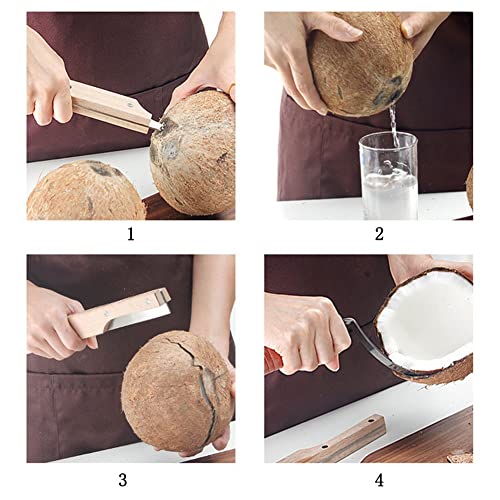 1

2

3

4