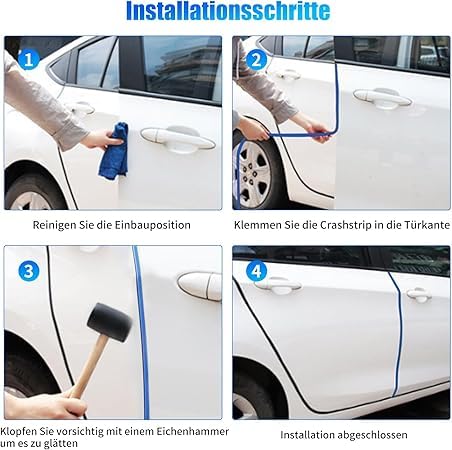 Installationsschritte

1

Reinigen Sie die Einbauposition

2

Klemmen Sie die Crashstrip in die Türkante

3

Klopfen Sie vorsichtig mit einem Eichenhammer um es zu glätten

4

Installation abgeschlossen