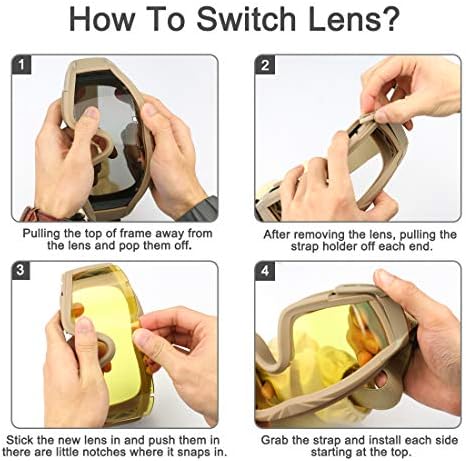 How To Switch Lens?

1

Pulling the top of frame away from the lens and pop them off.

2

After removing the lens, pulling the strap holder off each end.

3

Stick the new lens in and push them in there are little notches where it snaps in.

4

Grab the strap and install each side starting at the top.