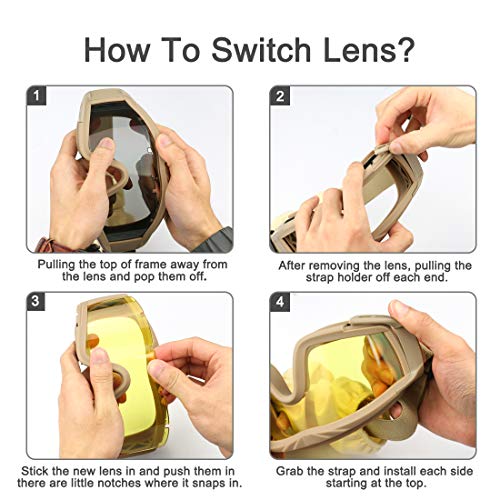 How To Switch Lens?

1

Pulling the top of frame away from the lens and pop them off.

2

After removing the lens, pulling the strap holder off each end.

3

Stick the new lens in and push them in there are little notches where it snaps in.

4

Grab the strap and install each side starting at the top.