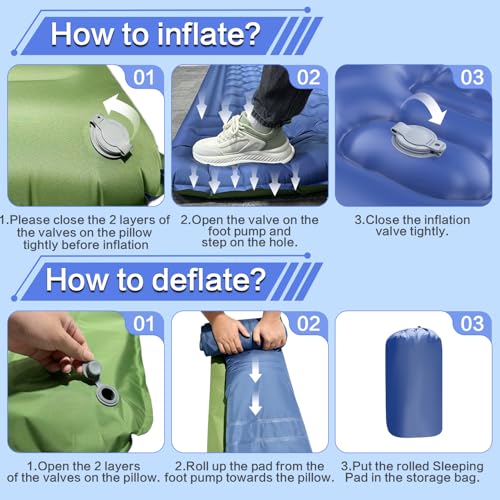 How to inflate?

01

02

03

1.Please close the 2 layers of the valves on the pillow tightly before inflation

2.Open the valve on the foot pump and step on the hole.

3.Close the inflation valve tightly.

How to deflate?

01

02

03

1.Open the 2 layers of the valves on the pillow.

2.Roll up the pad from the foot pump towards the pillow.

3.Put the rolled Sleeping Pad in the storage bag.