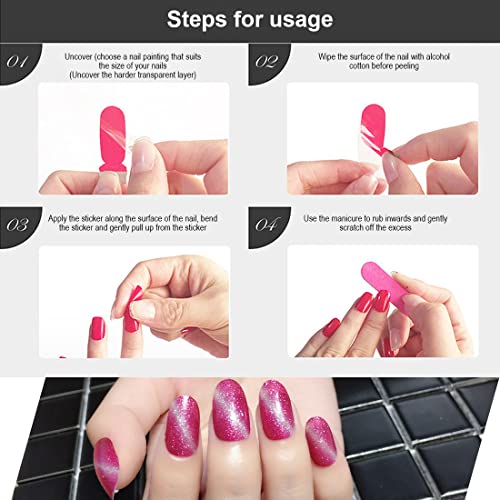 Steps for usage

01

Uncover (choose a nail painting that suits the size of your nails (Uncover the harder transparent layer)

02

Wipe the surface of the nail with alcohol cotton before peeling

03

Apply the sticker along the surface of the nail, bend the sticker and gently pull up from the sticker

04

Use the manicure to rub inwards and gently scratch off the excess