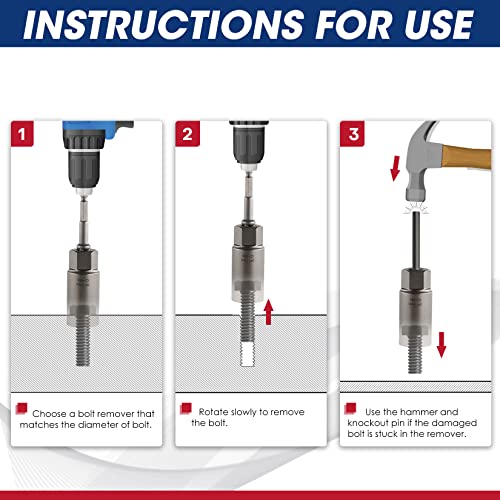 INSTRUCTIONS FOR USE

1

Choose a bolt remover that matches the diameter of bolt.

2

Rotate slowly to remove the bolt.

3

Use the hammer and knockout pin if the damaged bolt is stuck in the remover.