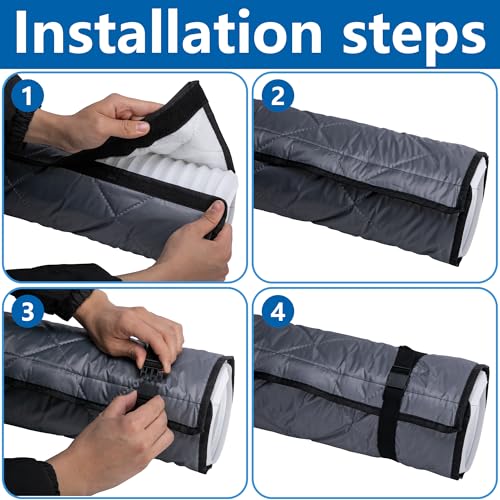 Installation steps

1

2

3

4