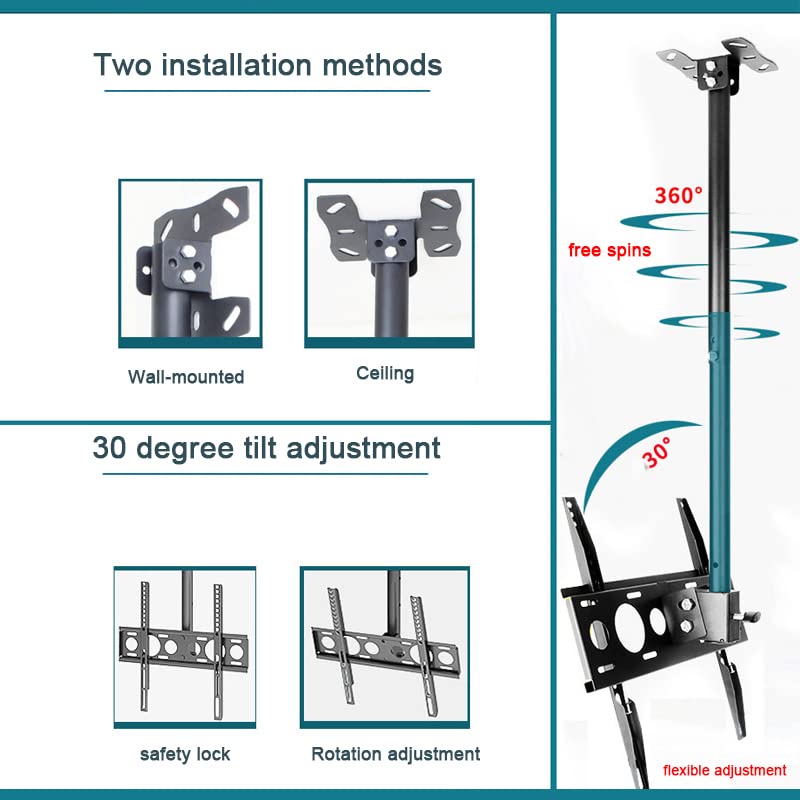 Two installation methods

Wall-mounted

Ceiling

30 degree tilt adjustment

safety lock

Rotation adjustment

360°

free spins

30°

flexible adjustment