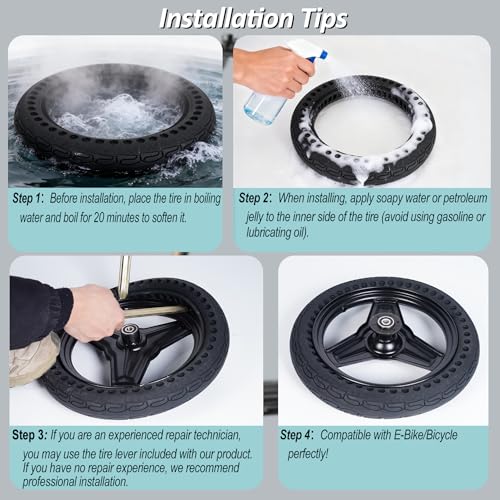 Installation Tips

Step 1: Before installation, place the tire in boiling water and boil for 20 minutes to soften it.

Step 2: When installing, apply soapy water or petroleum jelly to the inner side of the tire (avoid using gasoline or lubricating oil).

Step 3: If you are an experienced repair technician, you may use the tire lever included with our product. If you have no repair experience, we recommend professional installation.

Step 4: Compatible with E-Bike/Bicycle perfectly!