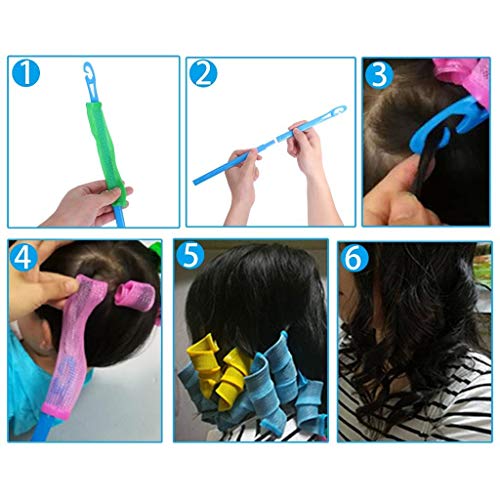 1

2

3

4

5

6