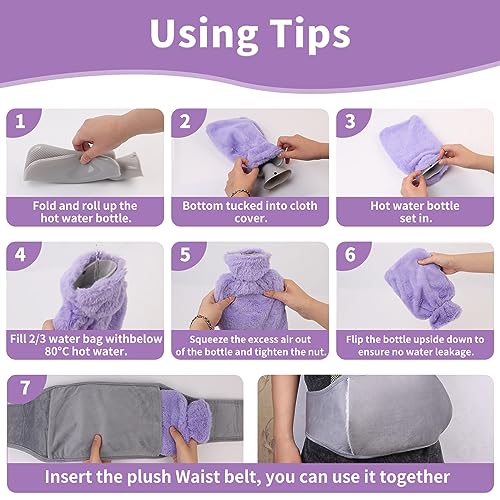 Using Tips

1
Fold and roll up the hot water bottle.

2
Bottom tucked into cloth cover.

3
Hot water bottle set in.

4
Fill 2/3 water bag withbelow 80°C hot water.

5
Squeeze the excess air out of the bottle and tighten the nut.

6
Flip the bottle upside down to ensure no water leakage.

7
Insert the plush Waist belt, you can use it together