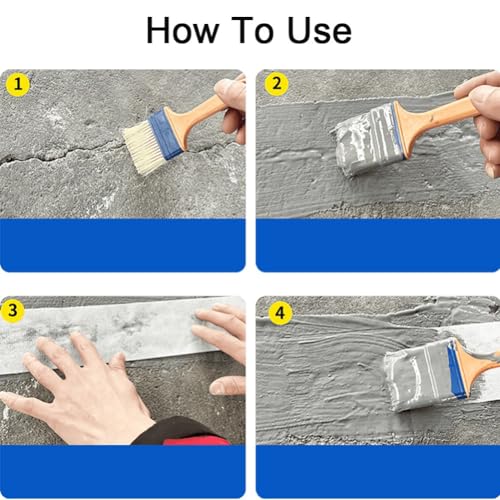 How To Use

1

2

3

4