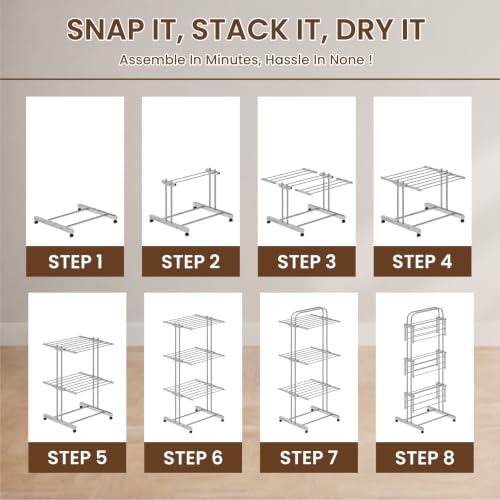 SNAP IT, STACK IT, DRY IT

Assemble In Minutes, Hassle In None !

STEP 1

STEP 2

STEP 3

STEP 4

STEP 5

STEP 6

STEP 7

STEP 8