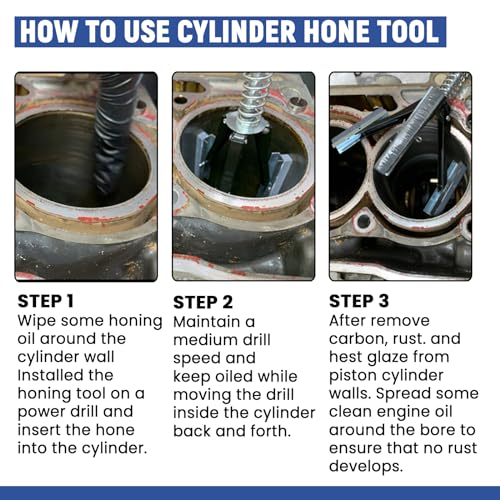 HOW TO USE CYLINDER HONE TOOL

STEP 1
Wipe some honing oil around the cylinder wall Installed the honing tool on a power drill and insert the hone into the cylinder.

STEP 2
Maintain a medium drill speed and keep oiled while moving the drill inside the cylinder back and forth.

STEP 3
After remove carbon, rust. and hest glaze from piston cylinder walls. Spread some clean engine oil around the bore to ensure that no rust develops.