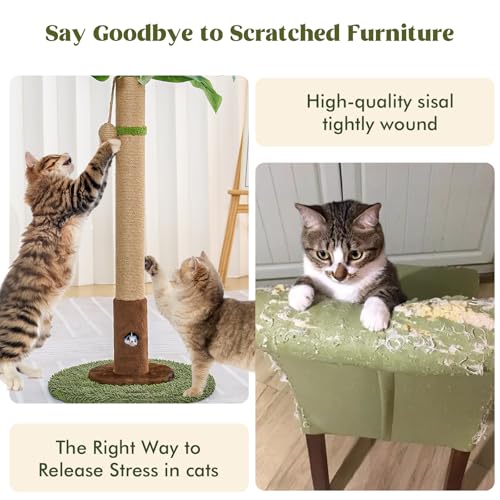 Say Goodbye to Scratched Furniture

High-quality sisal tightly wound

The Right Way to Release Stress in cats