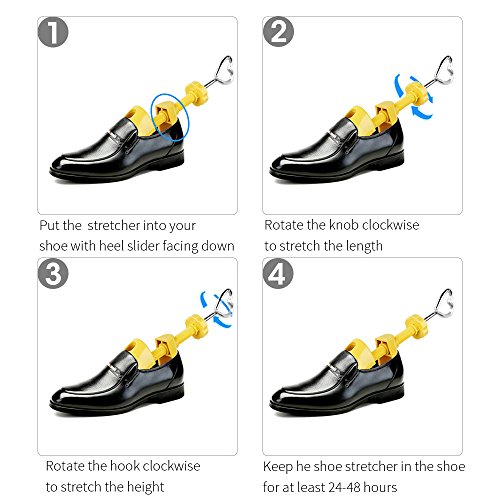 1

Put the stretcher into your shoe with heel slider facing down

2

Rotate the knob clockwise to stretch the length

3

Rotate the hook clockwise to stretch the height

4

Keep he shoe stretcher in the shoe for at least 24-48 hours