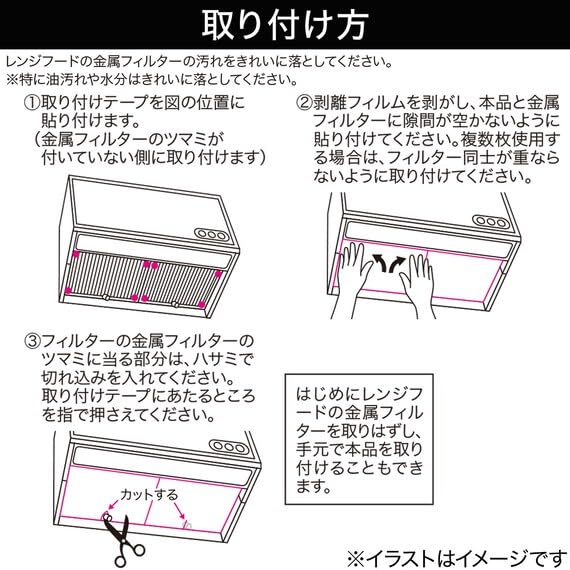 取り付け方

レンジフードの金属フィルターの汚れをきれいに落としてください。
※特に油汚れや水分はきれいに落としてください。

①取り付けテープを図の位置に貼り付けます。
（金属フィルターのツマミが付いていない側に取り付けます）

②剥離フィルムを剥がし、本品と金属フィルターに隙間が空かないように貼り付けてください。複数枚使用する場合は、フィルター同士が重ならないように取り付けてください。

③フィルターの金属フィルターのツマミに当る部分は、ハサミで切れ込みを入れてください。
取り付けテープにあたるところを指で押さえてください。

カットする

はじめにレンジフードの金属フィルターを取りはずし、手元で本品を取り付けることもできます。

※イラストはイメージです