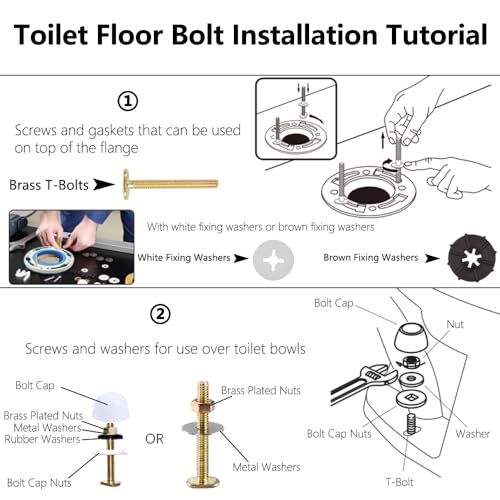 Toilet Floor Bolt Installation Tutorial

①

Screws and gaskets that can be used on top of the flange

Brass T-Bolts

With white fixing washers or brown fixing washers

White Fixing Washers

Brown Fixing Washers

②

Screws and washers for use over toilet bowls

Bolt Cap

Brass Plated Nuts
Metal Washers
Rubber Washers

Bolt Cap Nuts

OR

Brass Plated Nuts

Metal Washers

Bolt Cap

Nut

Bolt Cap Nuts

Washer

T-Bolt